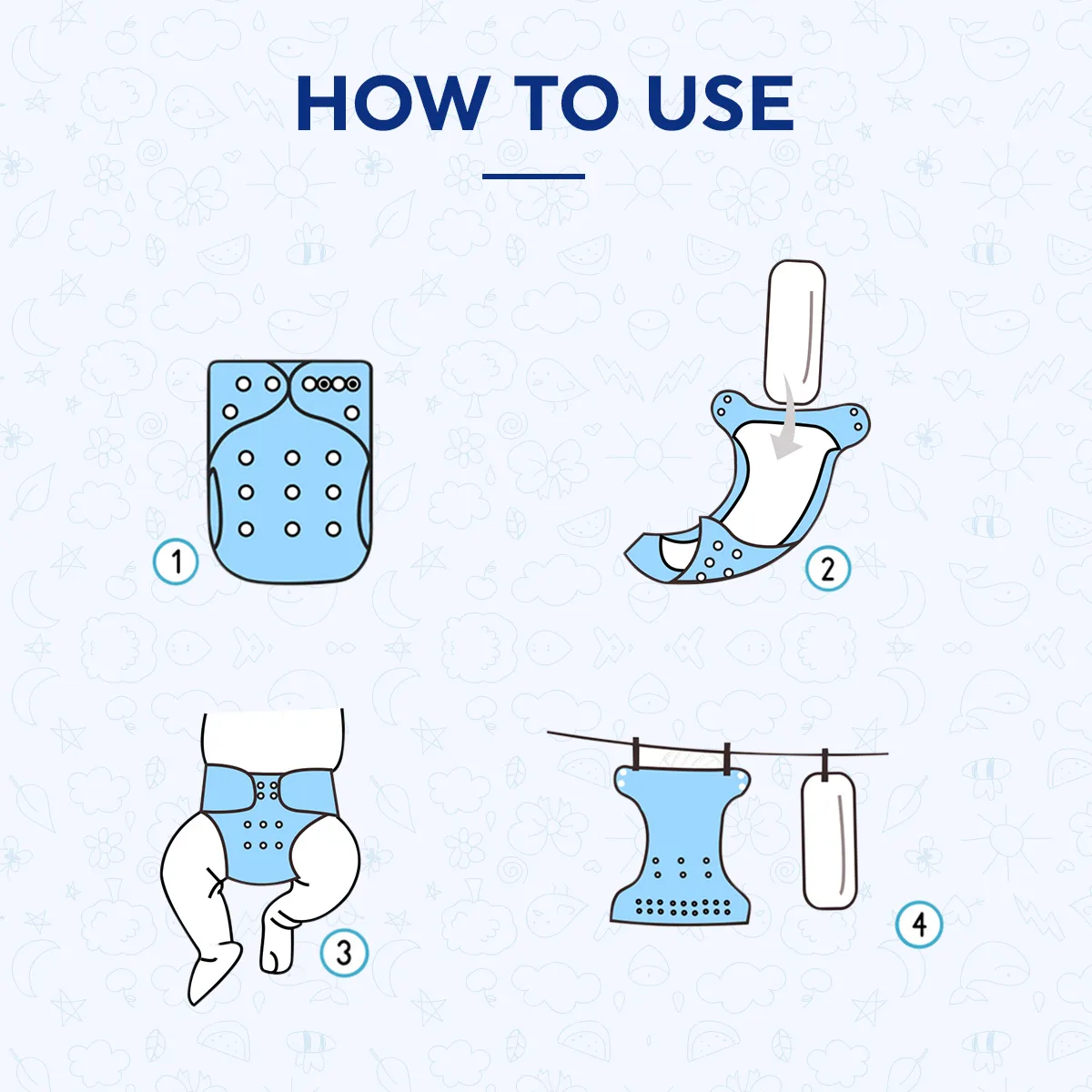 HOW TO USE

1

2

3

4